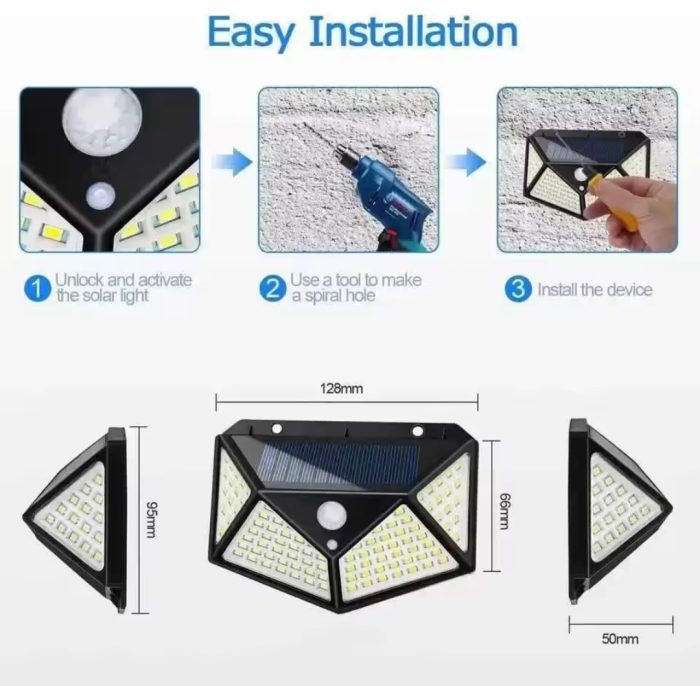 Easy Installation

1 Unlock and activate the solar light

2 Use a tool to make a spiral hole

3 Install the device

128mm

95mm

66mm

50mm