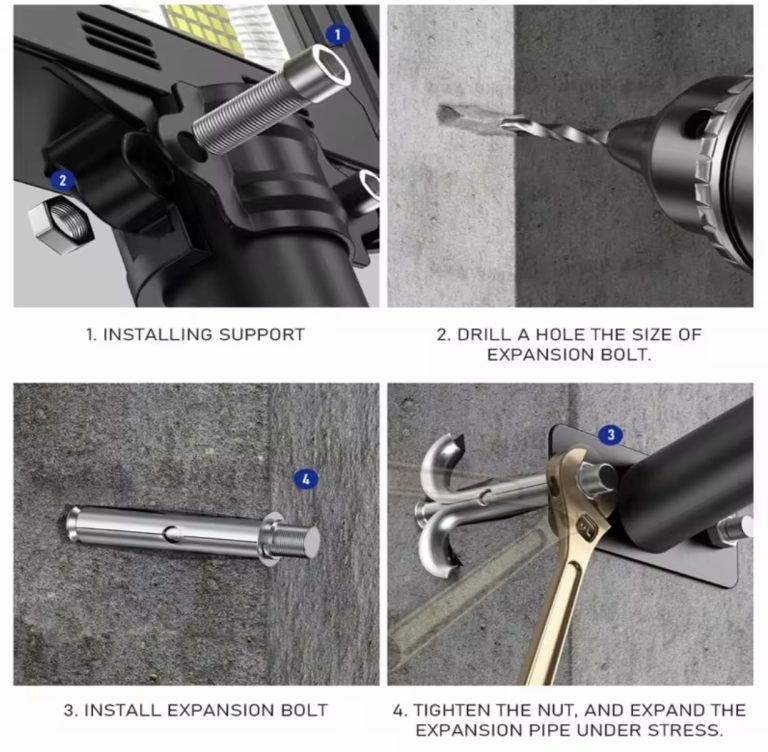 1

2

1. INSTALLING SUPPORT

2. DRILL A HOLE THE SIZE OF EXPANSION BOLT.

4

3

3. INSTALL EXPANSION BOLT

4. TIGHTEN THE NUT, AND EXPAND THE EXPANSION PIPE UNDER STRESS.