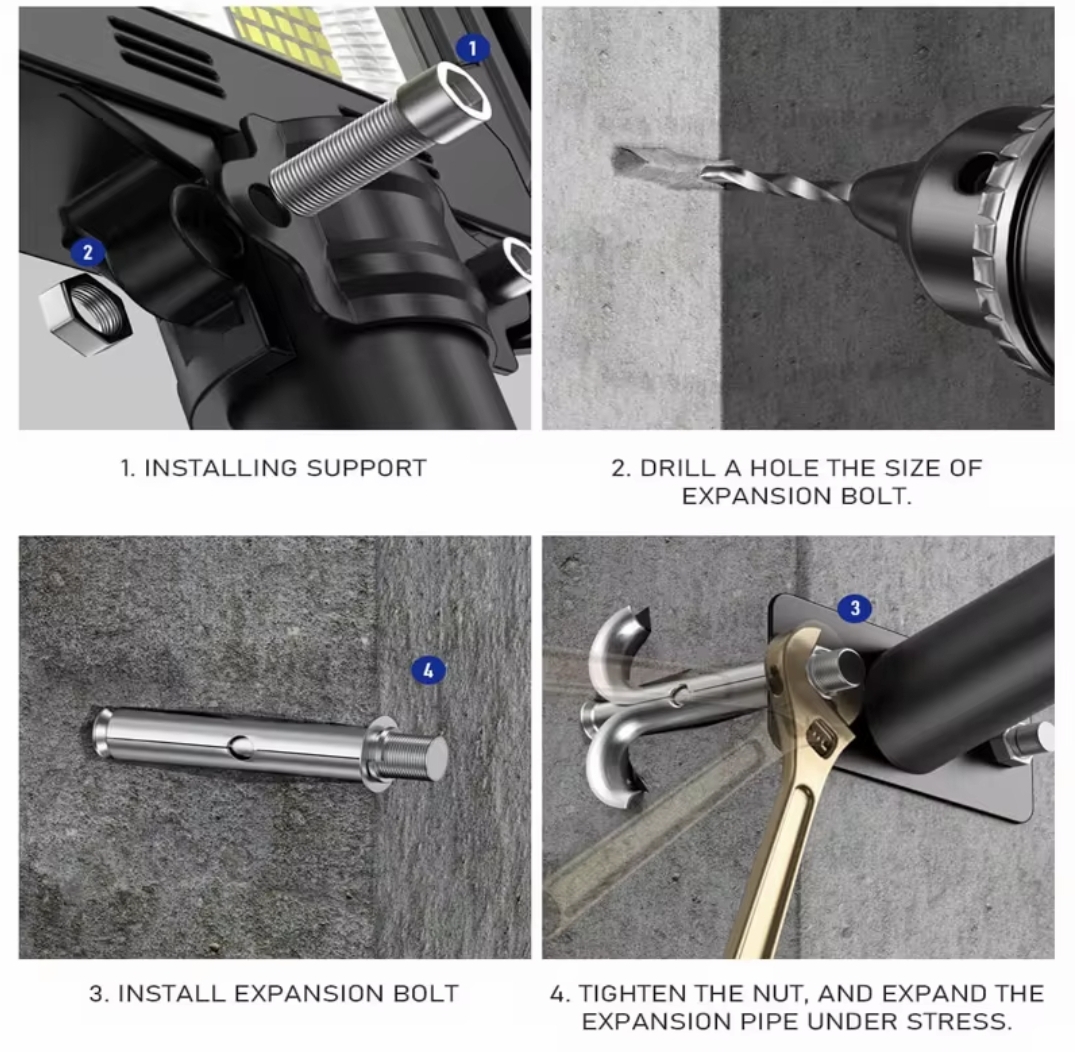 1

2

1. INSTALLING SUPPORT

2. DRILL A HOLE THE SIZE OF EXPANSION BOLT.

4

3

3. INSTALL EXPANSION BOLT

4. TIGHTEN THE NUT, AND EXPAND THE EXPANSION PIPE UNDER STRESS.